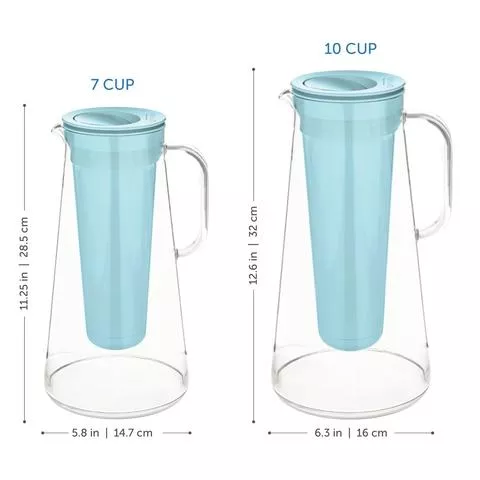 7 CUP

11.25 in | 28.5 cm

5.8 in | 14.7 cm

10 CUP

12.6 in | 32 cm

6.3 in | 16 cm